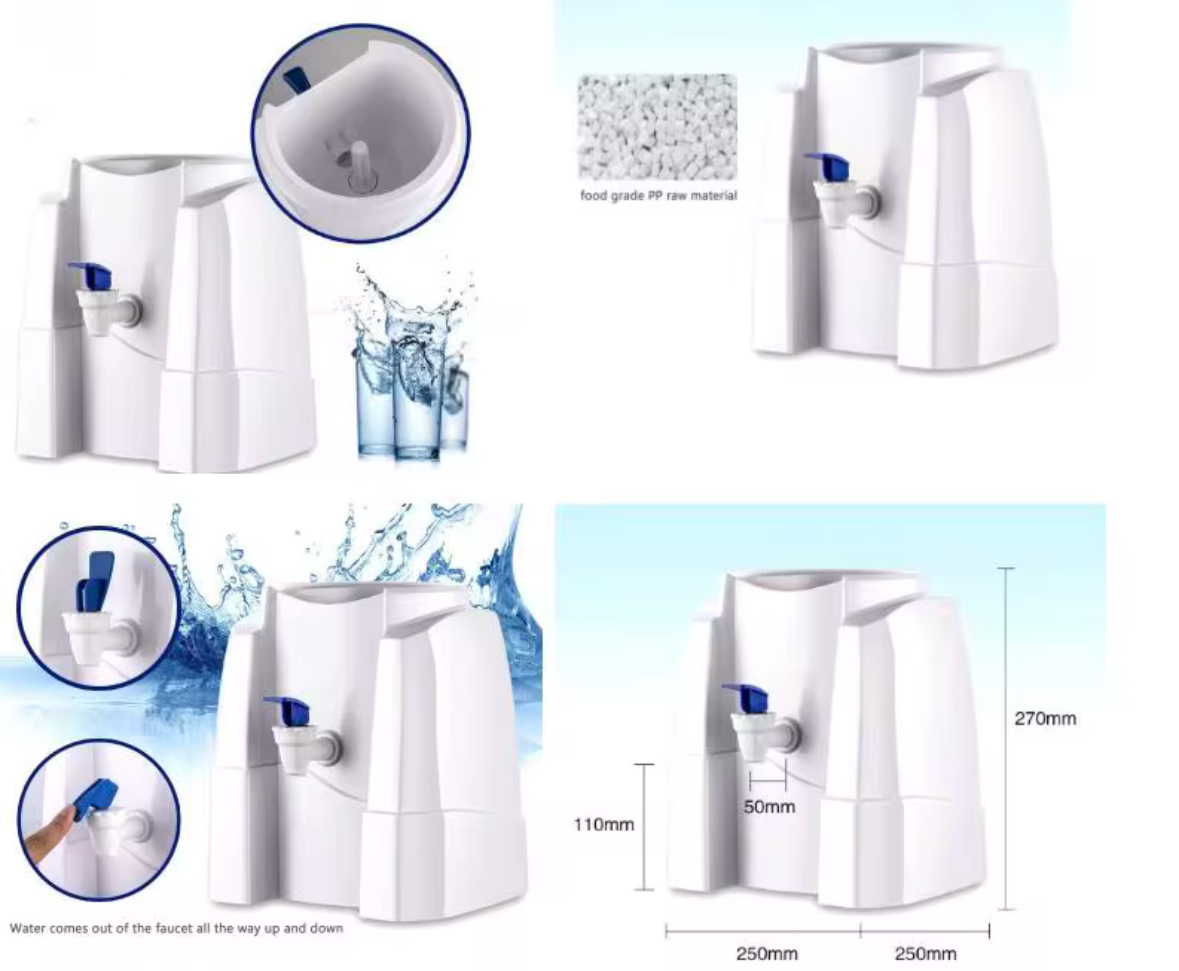 food grade PP raw material

Water comes out of the faucet all the way up and down

270mm

110mm

50mm

250mm

250mm